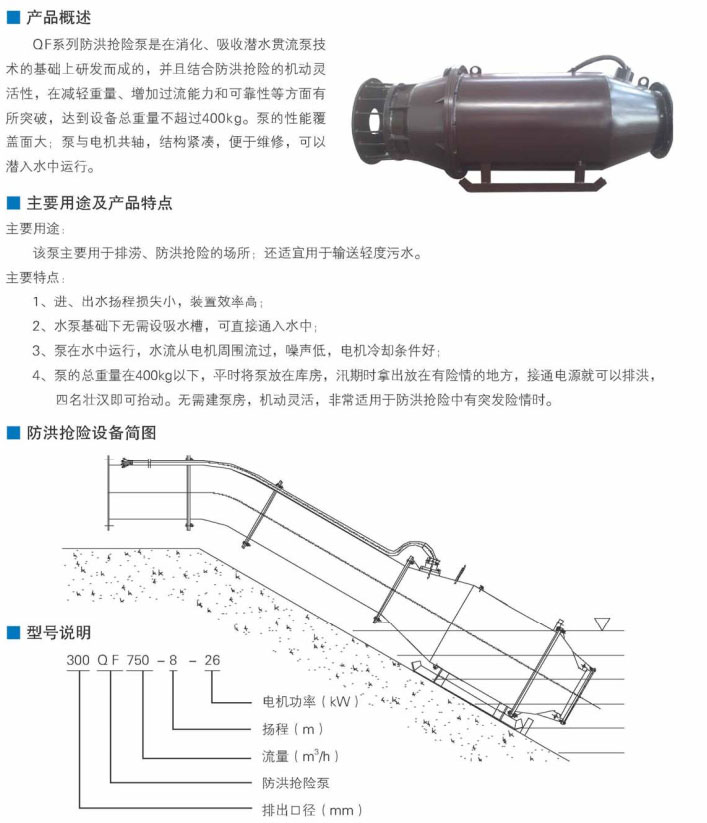 ■ 产品概述

QF系列防洪抢险泵是在消化、吸收潜水贯流泵技术的基础上研发而成的，并且结合防洪抢险的机动灵活性，在减轻重量、增加过流能力和可靠性等方面有所突破，达到设备总重量不超过400kg。泵的性能覆盖面大；泵与电机共轴，结构紧凑，便于维修，可以潜入水中运行。

■ 主要用途及产品特点

主要用途：

该泵主要用于排涝、防洪抢险的场所；还适宜用于输送轻度污水。

主要特点：

1、进、出水扬程损失小，装置效率高；

2、水泵基础下无需设吸水槽，可直接通入水中；

3、泵在水中运行，水流从电机周围流过，噪声低，电机冷却条件好；

4、泵的总重量在400kg以下，平时将泵放在库房，汛期时拿出放在有险情的地方，接通电源就可以排洪，四名壮汉即可抬动。无需建泵房，机动灵活，非常适用于防洪抢险中有突发险情时。

■ 防洪抢险设备简图

■ 型号说明

300 QF 750 - 8 - 26

电机功率（kW）

扬程（m）

流量（$m^3/h$）

防洪抢险泵

排出口径（mm）