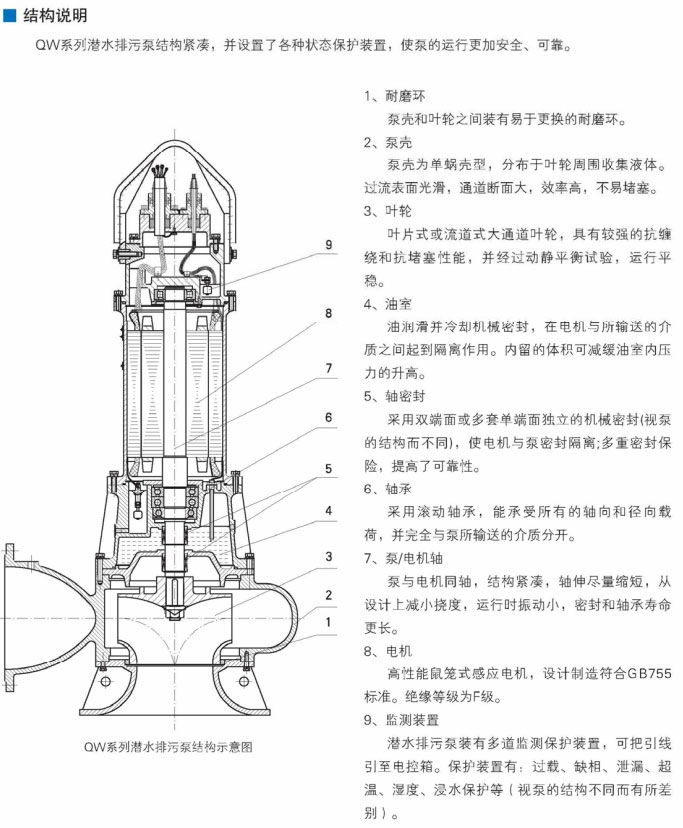 结构说明

QW系列潜水排污泵结构紧凑，并设置了各种状态保护装置，使泵的运行更加安全、可靠。

9
8
7
6
5
4
3
2
1

QW系列潜水排污泵结构示意图

1、耐磨环
泵壳和叶轮之间装有易于更换的耐磨环。
2、泵壳
泵壳为单蜗壳型，分布于叶轮周围收集液体。过流表面光滑，通道断面大，效率高，不易堵塞。
3、叶轮
叶片式或流道式大通道叶轮，具有较强的抗缠绕和抗堵塞性能，并经过动静平衡试验，运行平稳。
4、油室
油润滑并冷却机械密封，在电机与所输送的介质之间起到隔离作用。内留的体积可减缓油室内压力的升高。
5、轴密封
采用双端面或多套单端面独立的机械密封(视泵的结构而不同)，使电机与泵密封隔离;多重密封保险，提高了可靠性。
6、轴承
采用滚动轴承，能承受所有的轴向和径向载荷，并完全与泵所输送的介质分开。
7、泵/电机轴
泵与电机同轴，结构紧凑，轴伸尽量缩短，从设计上减小挠度，运行时振动小，密封和轴承寿命更长。
8、电机
高性能鼠笼式感应电机，设计制造符合GB755标准。绝缘等级为F级。
9、监测装置
潜水排污泵装有多道监测保护装置，可把引线引至电控箱。保护装置有：过载、缺相、泄漏、超温、湿度、浸水保护等（视泵的结构不同而有所差别）。